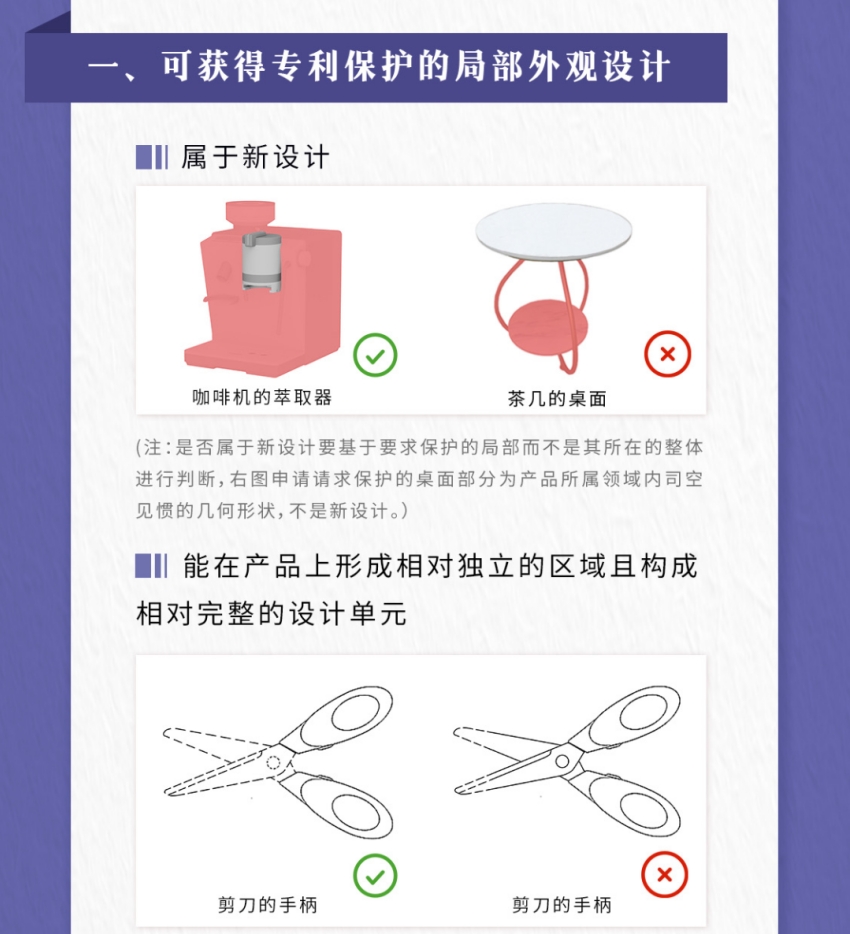 一、可获得专利保护的局部外观设计

属于新设计

咖啡机的萃取器

茶几的桌面

(注:是否属于新设计要基于要求保护的局部而不是其所在的整体进行判断,右图申请请求保护的桌面部分为产品所属领域内司空见惯的几何形状,不是新设计。)

能在产品上形成相对独立的区域且构成相对完整的设计单元

剪刀的手柄

剪刀的手柄